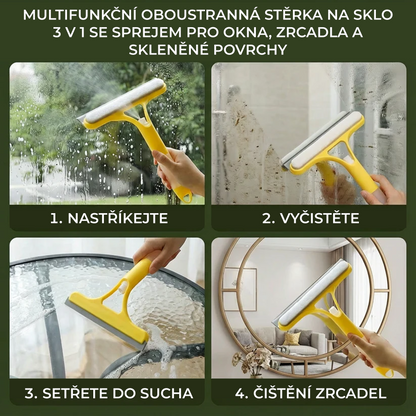 MULTIFUNKČNÍ OBOUSTRANNÁ STĚRKA NA SKLO 3 V 1 SE SPREJEM PRO OKNA, ZRCADLA A SKLENĚNÉ POVRCHY

1. NASTŘÍKEJTE

2. VYČISTĚTE

3. SETŘETE DO SUCHA

4. ČIŠTĚNÍ ZRCADEL